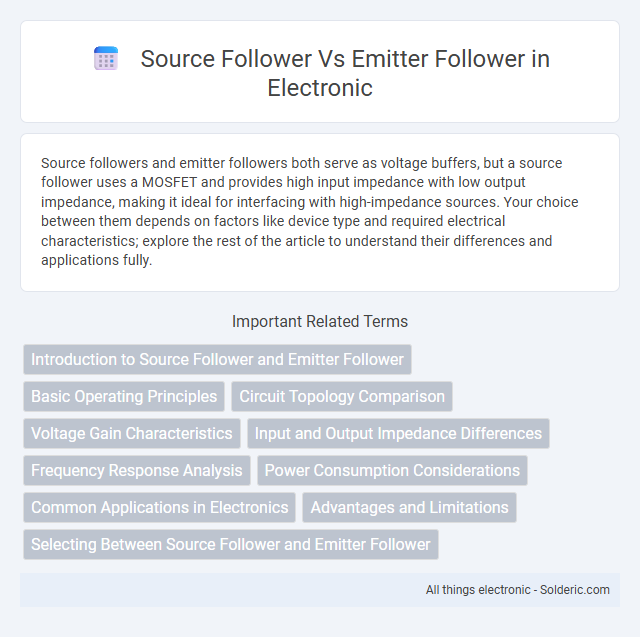 Source Follower Vs Emitter Follower in Electronic

Source followers and emitter followers both serve as voltage buffers, but a source follower uses a MOSFET and provides high input impedance with low output impedance, making it ideal for interfacing with high-impedance sources. Your choice between them depends on factors like device type and required electrical characteristics; explore the rest of the article to understand their differences and applications fully.

Important Related Terms

Introduction to Source Follower and Emitter Follower

Basic Operating Principles

Circuit Topology Comparison

Voltage Gain Characteristics

Input and Output Impedance Differences

Frequency Response Analysis

Power Consumption Considerations

Common Applications in Electronics

Advantages and Limitations

Selecting Between Source Follower and Emitter Follower

All things electronic - Solderic.com