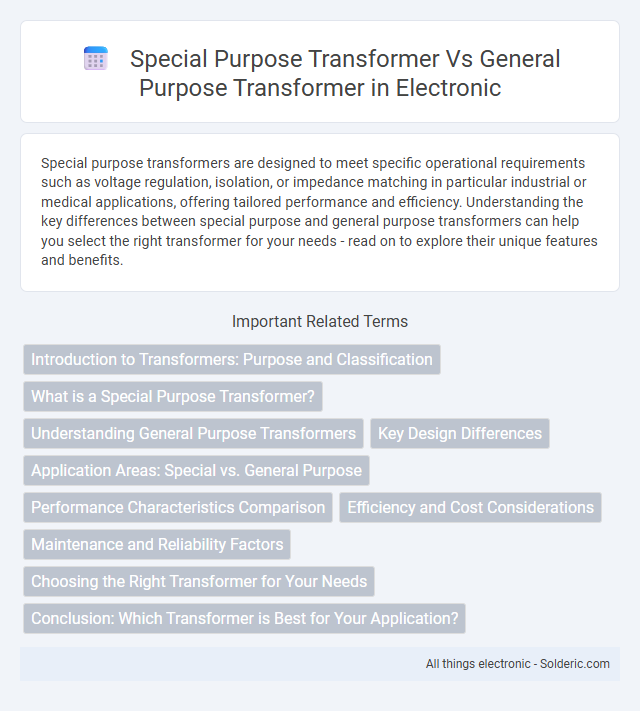 Special Purpose Transformer Vs General Purpose Transformer in Electronic

Special purpose transformers are designed to meet specific operational requirements such as voltage regulation, isolation, or impedance matching in particular industrial or medical applications, offering tailored performance and efficiency. Understanding the key differences between special purpose and general purpose transformers can help you select the right transformer for your needs - read on to explore their unique features and benefits.

Important Related Terms

Introduction to Transformers: Purpose and Classification

What is a Special Purpose Transformer?

Understanding General Purpose Transformers

Key Design Differences

Application Areas: Special vs. General Purpose

Performance Characteristics Comparison

Efficiency and Cost Considerations

Maintenance and Reliability Factors

Choosing the Right Transformer for Your Needs

Conclusion: Which Transformer is Best for Your Application?

All things electronic - Solderic.com