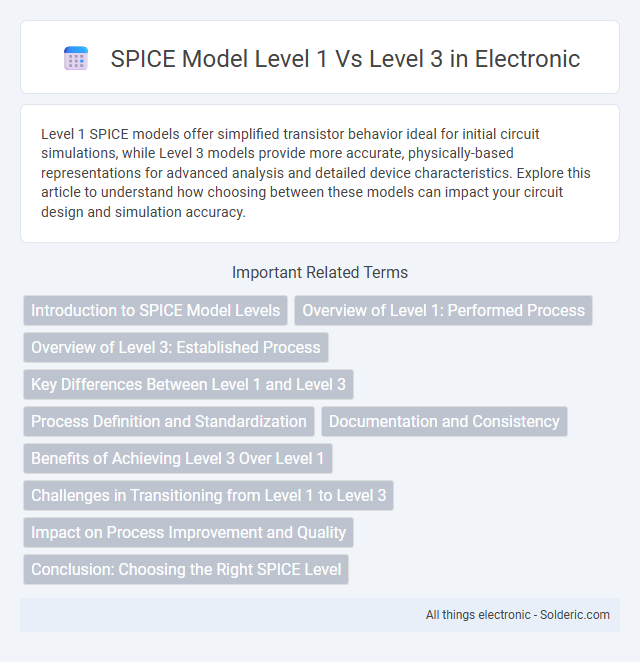 SPICE Model Level 1 Vs Level 3 in Electronic

Level 1 SPICE models offer simplified transistor behavior ideal for initial circuit simulations, while Level 3 models provide more accurate, physically-based representations for advanced analysis and detailed device characteristics. Explore this article to understand how choosing between these models can impact your circuit design and simulation accuracy.

Important Related Terms

Introduction to SPICE Model Levels

Overview of Level 1: Performed Process

Overview of Level 3: Established Process

Key Differences Between Level 1 and Level 3

Process Definition and Standardization

Documentation and Consistency

Benefits of Achieving Level 3 Over Level 1

Challenges in Transitioning from Level 1 to Level 3

Impact on Process Improvement and Quality

Conclusion: Choosing the Right SPICE Level

All things electronic - Solderic.com