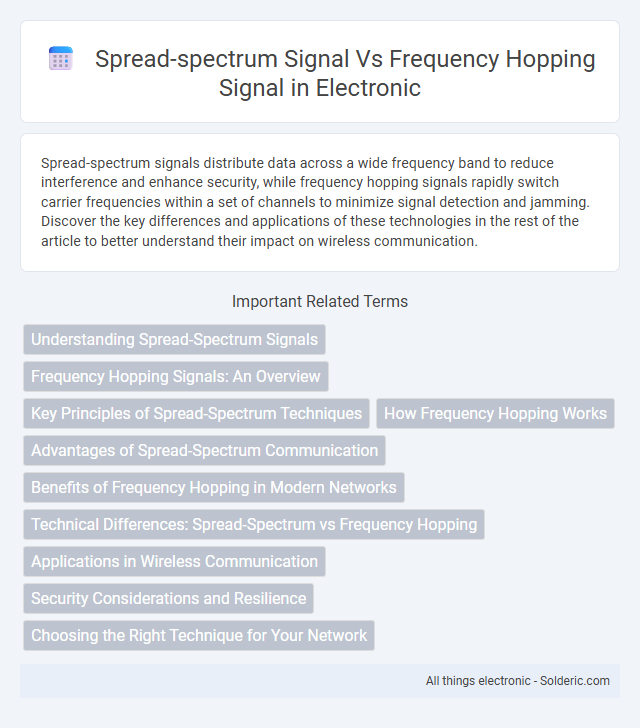 Spread-spectrum Signal Vs Frequency Hopping Signal in Electronic

Spread-spectrum signals distribute data across a wide frequency band to reduce interference and enhance security, while frequency hopping signals rapidly switch carrier frequencies within a set of channels to minimize signal detection and jamming. Discover the key differences and applications of these technologies in the rest of the article to better understand their impact on wireless communication.

Important Related Terms

Understanding Spread-Spectrum Signals

Frequency Hopping Signals: An Overview

Key Principles of Spread-Spectrum Techniques

How Frequency Hopping Works

Advantages of Spread-Spectrum Communication

Benefits of Frequency Hopping in Modern Networks

Technical Differences: Spread-Spectrum vs Frequency Hopping

Applications in Wireless Communication

Security Considerations and Resilience

Choosing the Right Technique for Your Network

All things electronic - Solderic.com