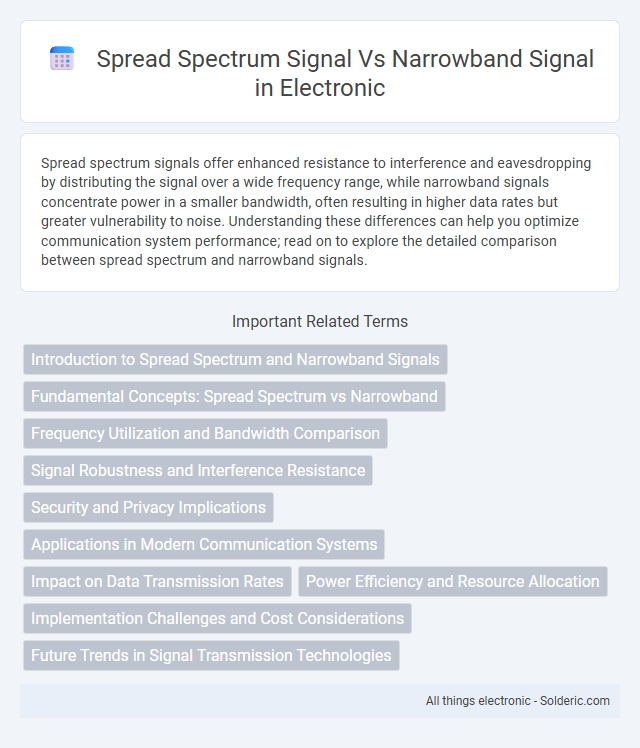 Spread Spectrum Signal Vs Narrowband Signal in Electronic

Spread spectrum signals offer enhanced resistance to interference and eavesdropping by distributing the signal over a wide frequency range, while narrowband signals concentrate power in a smaller bandwidth, often resulting in higher data rates but greater vulnerability to noise. Understanding these differences can help you optimize communication system performance; read on to explore the detailed comparison between spread spectrum and narrowband signals.

Important Related Terms

Introduction to Spread Spectrum and Narrowband Signals

Fundamental Concepts: Spread Spectrum vs Narrowband

Frequency Utilization and Bandwidth Comparison

Signal Robustness and Interference Resistance

Security and Privacy Implications

Applications in Modern Communication Systems

Impact on Data Transmission Rates

Power Efficiency and Resource Allocation

Implementation Challenges and Cost Considerations

Future Trends in Signal Transmission Technologies

All things electronic - Solderic.com