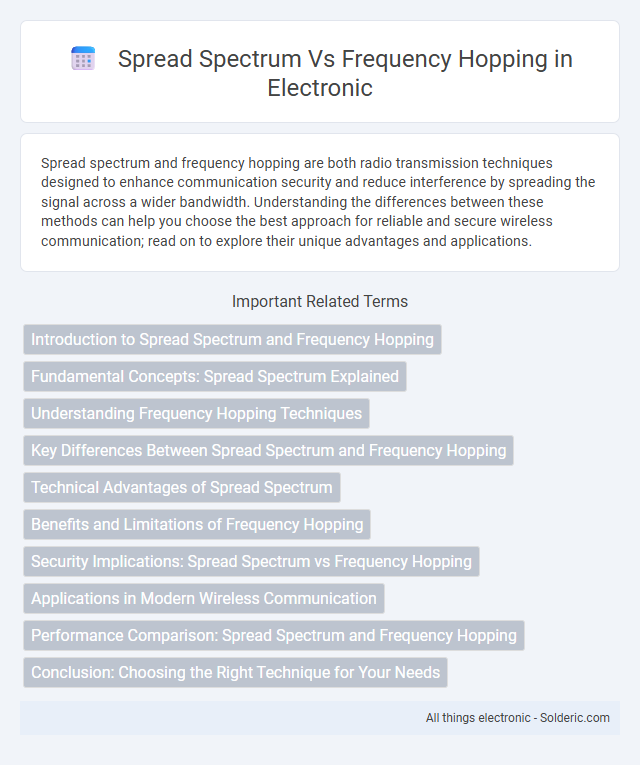 Spread Spectrum Vs Frequency Hopping in Electronic

Spread spectrum and frequency hopping are both radio transmission techniques designed to enhance communication security and reduce interference by spreading the signal across a wider bandwidth. Understanding the differences between these methods can help you choose the best approach for reliable and secure wireless communication; read on to explore their unique advantages and applications.

Important Related Terms

Introduction to Spread Spectrum and Frequency Hopping

Fundamental Concepts: Spread Spectrum Explained

Understanding Frequency Hopping Techniques

Key Differences Between Spread Spectrum and Frequency Hopping

Technical Advantages of Spread Spectrum

Benefits and Limitations of Frequency Hopping

Security Implications: Spread Spectrum vs Frequency Hopping

Applications in Modern Wireless Communication

Performance Comparison: Spread Spectrum and Frequency Hopping

Conclusion: Choosing the Right Technique for Your Needs

All things electronic - Solderic.com