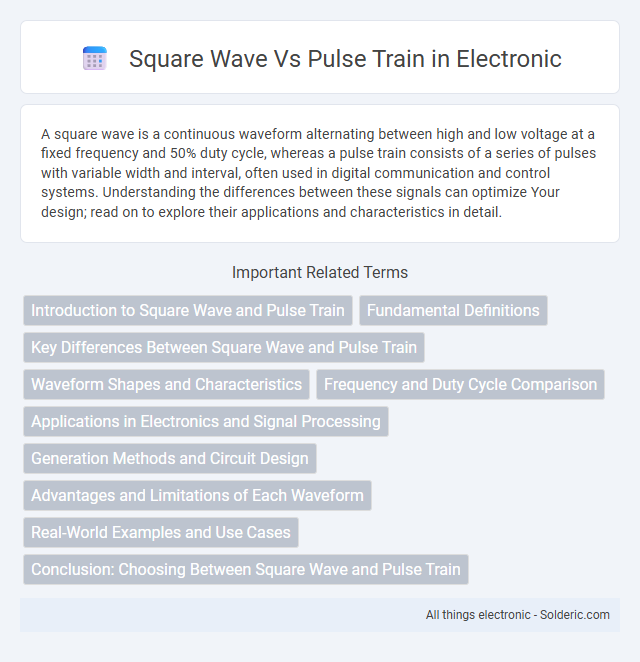 Square Wave Vs Pulse Train in Electronic

A square wave is a continuous waveform alternating between high and low voltage at a fixed frequency and 50% duty cycle, whereas a pulse train consists of a series of pulses with variable width and interval, often used in digital communication and control systems. Understanding the differences between these signals can optimize Your design; read on to explore their applications and characteristics in detail.

Important Related Terms

Introduction to Square Wave and Pulse Train

Fundamental Definitions

Key Differences Between Square Wave and Pulse Train

Waveform Shapes and Characteristics

Frequency and Duty Cycle Comparison

Applications in Electronics and Signal Processing

Generation Methods and Circuit Design

Advantages and Limitations of Each Waveform

Real-World Examples and Use Cases

Conclusion: Choosing Between Square Wave and Pulse Train

All things electronic - Solderic.com