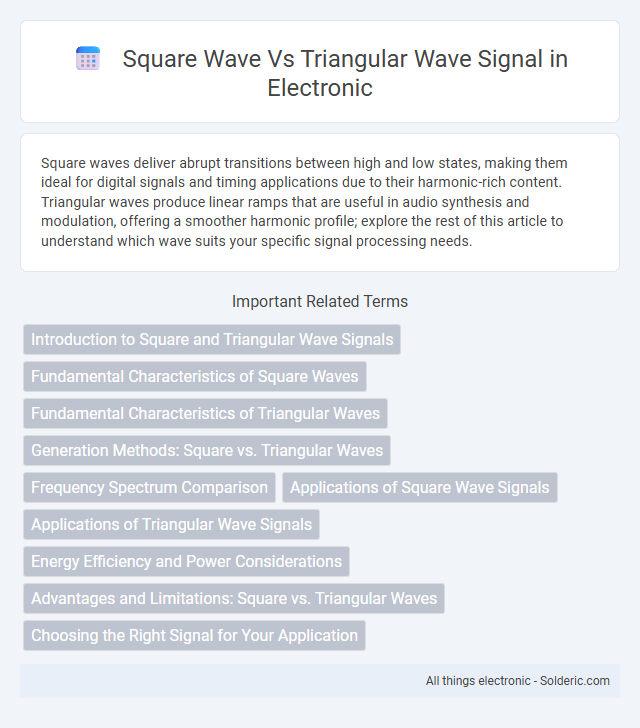 Square Wave Vs Triangular Wave Signal in Electronic

Square waves deliver abrupt transitions between high and low states, making them ideal for digital signals and timing applications due to their harmonic-rich content. Triangular waves produce linear ramps that are useful in audio synthesis and modulation, offering a smoother harmonic profile; explore the rest of this article to understand which wave suits your specific signal processing needs.

Important Related Terms

Introduction to Square and Triangular Wave Signals

Fundamental Characteristics of Square Waves

Fundamental Characteristics of Triangular Waves

Generation Methods: Square vs. Triangular Waves

Frequency Spectrum Comparison

Applications of Square Wave Signals

Applications of Triangular Wave Signals

Energy Efficiency and Power Considerations

Advantages and Limitations: Square vs. Triangular Waves

Choosing the Right Signal for Your Application

All things electronic - Solderic.com