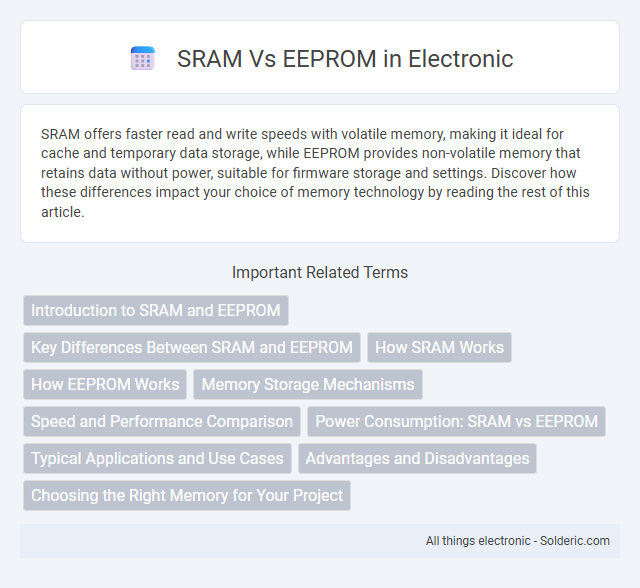 SRAM Vs EEPROM in Electronic

SRAM offers faster read and write speeds with volatile memory, making it ideal for cache and temporary data storage, while EEPROM provides non-volatile memory that retains data without power, suitable for firmware storage and settings. Discover how these differences impact your choice of memory technology by reading the rest of this article.

Important Related Terms

Introduction to SRAM and EEPROM

Key Differences Between SRAM and EEPROM

How SRAM Works

How EEPROM Works

Memory Storage Mechanisms

Speed and Performance Comparison

Power Consumption: SRAM vs EEPROM

Typical Applications and Use Cases

Advantages and Disadvantages

Choosing the Right Memory for Your Project

All things electronic - Solderic.com