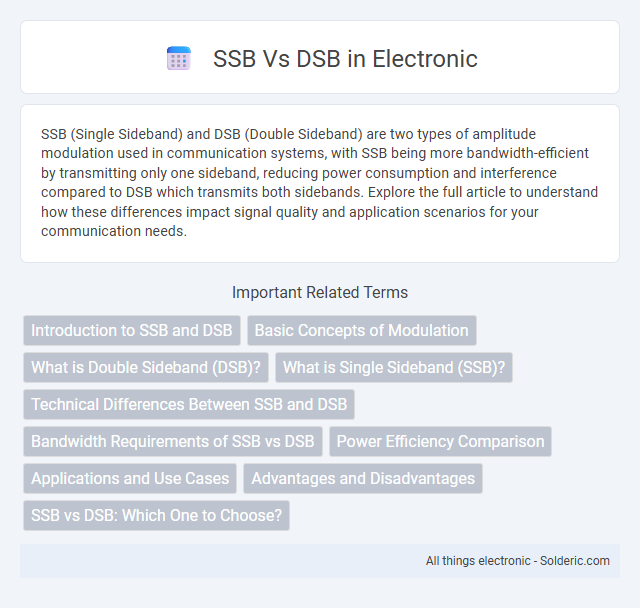 SSB Vs DSB in Electronic

SSB (Single Sideband) and DSB (Double Sideband) are two types of amplitude modulation used in communication systems, with SSB being more bandwidth-efficient by transmitting only one sideband, reducing power consumption and interference compared to DSB which transmits both sidebands. Explore the full article to understand how these differences impact signal quality and application scenarios for your communication needs.

Important Related Terms

Introduction to SSB and DSB

Basic Concepts of Modulation

What is Double Sideband (DSB)?

What is Single Sideband (SSB)?

Technical Differences Between SSB and DSB

Bandwidth Requirements of SSB vs DSB

Power Efficiency Comparison

Applications and Use Cases

Advantages and Disadvantages

SSB vs DSB: Which One to Choose?

All things electronic - Solderic.com