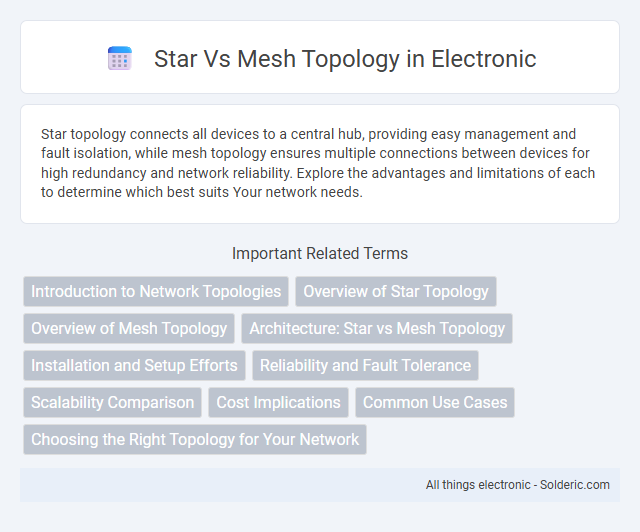 Star Vs Mesh Topology in Electronic

Star topology connects all devices to a central hub, providing easy management and fault isolation, while mesh topology ensures multiple connections between devices for high redundancy and network reliability. Explore the advantages and limitations of each to determine which best suits Your network needs.

Important Related Terms

Introduction to Network Topologies

Overview of Star Topology

Overview of Mesh Topology

Architecture: Star vs Mesh Topology

Installation and Setup Efforts

Reliability and Fault Tolerance

Scalability Comparison

Cost Implications

Common Use Cases

Choosing the Right Topology for Your Network

All things electronic - Solderic.com