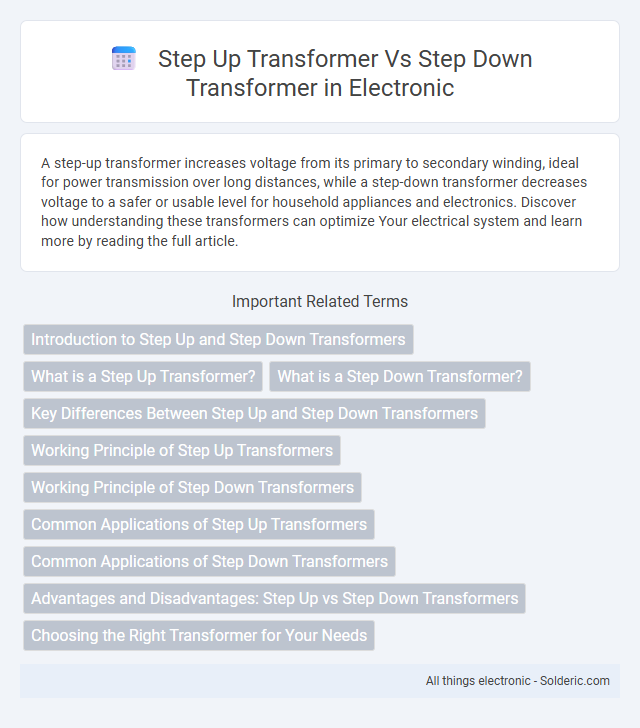 Step Up Transformer Vs Step Down Transformer in Electronic

A step-up transformer increases voltage from its primary to secondary winding, ideal for power transmission over long distances, while a step-down transformer decreases voltage to a safer or usable level for household appliances and electronics. Discover how understanding these transformers can optimize Your electrical system and learn more by reading the full article.

Important Related Terms

Introduction to Step Up and Step Down Transformers

What is a Step Up Transformer?

What is a Step Down Transformer?

Key Differences Between Step Up and Step Down Transformers

Working Principle of Step Up Transformers

Working Principle of Step Down Transformers

Common Applications of Step Up Transformers

Common Applications of Step Down Transformers

Advantages and Disadvantages: Step Up vs Step Down Transformers

Choosing the Right Transformer for Your Needs

All things electronic - Solderic.com