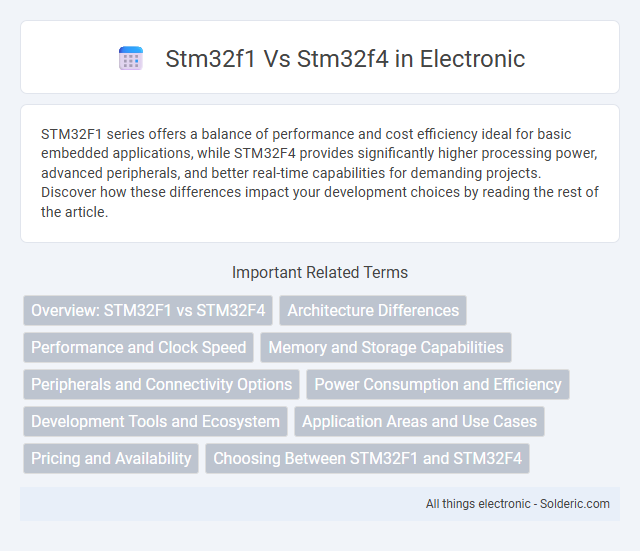 Stm32f1 Vs Stm32f4 in Electronic

STM32F1 series offers a balance of performance and cost efficiency ideal for basic embedded applications, while STM32F4 provides significantly higher processing power, advanced peripherals, and better real-time capabilities for demanding projects. Discover how these differences impact your development choices by reading the rest of the article.

Important Related Terms

Overview: STM32F1 vs STM32F4

Architecture Differences

Performance and Clock Speed

Memory and Storage Capabilities

Peripherals and Connectivity Options

Power Consumption and Efficiency

Development Tools and Ecosystem

Application Areas and Use Cases

Pricing and Availability

Choosing Between STM32F1 and STM32F4

All things electronic - Solderic.com