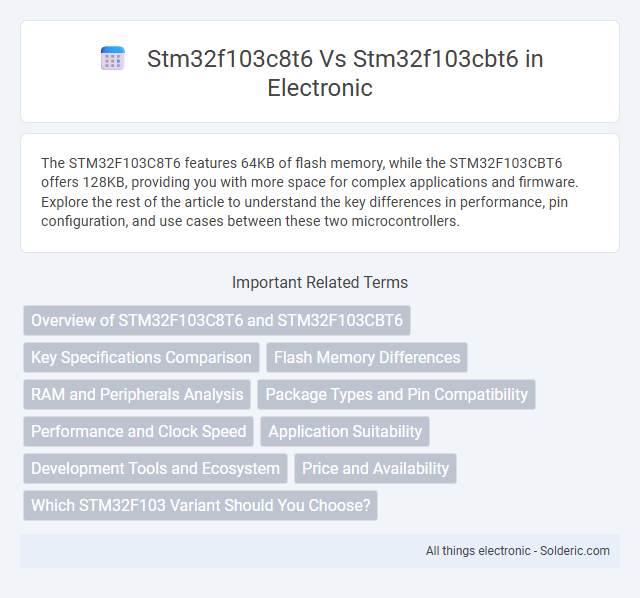 Stm32f103c8t6 Vs Stm32f103cbt6 in Electronic

The STM32F103C8T6 features 64KB of flash memory, while the STM32F103CBT6 offers 128KB, providing you with more space for complex applications and firmware. Explore the rest of the article to understand the key differences in performance, pin configuration, and use cases between these two microcontrollers.

Important Related Terms

Overview of STM32F103C8T6 and STM32F103CBT6

Key Specifications Comparison

Flash Memory Differences

RAM and Peripherals Analysis

Package Types and Pin Compatibility

Performance and Clock Speed

Application Suitability

Development Tools and Ecosystem

Price and Availability

Which STM32F103 Variant Should You Choose?

All things electronic - Solderic.com