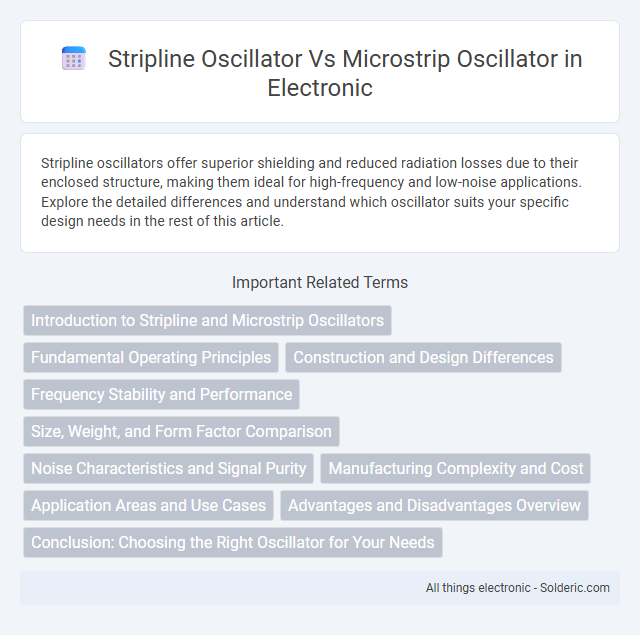 Stripline Oscillator Vs Microstrip Oscillator in Electronic

Stripline oscillators offer superior shielding and reduced radiation losses due to their enclosed structure, making them ideal for high-frequency and low-noise applications. Explore the detailed differences and understand which oscillator suits your specific design needs in the rest of this article.

Important Related Terms

Introduction to Stripline and Microstrip Oscillators

Fundamental Operating Principles

Construction and Design Differences

Frequency Stability and Performance

Size, Weight, and Form Factor Comparison

Noise Characteristics and Signal Purity

Manufacturing Complexity and Cost

Application Areas and Use Cases

Advantages and Disadvantages Overview

Conclusion: Choosing the Right Oscillator for Your Needs

All things electronic - Solderic.com