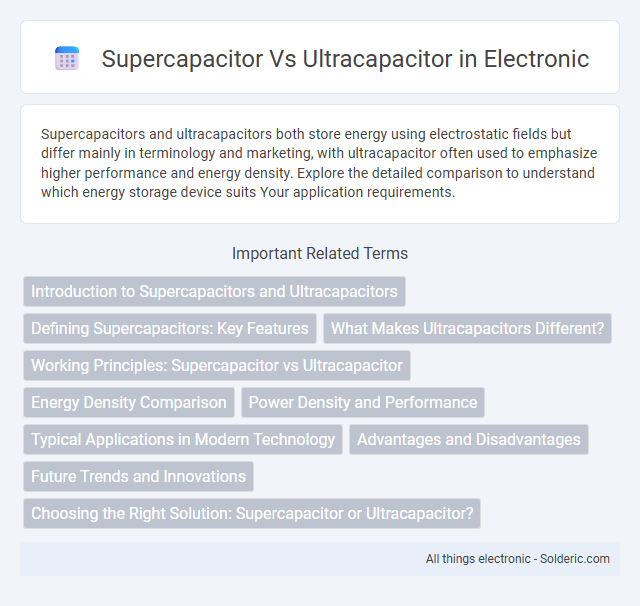 Supercapacitor Vs Ultracapacitor in Electronic

Supercapacitors and ultracapacitors both store energy using electrostatic fields but differ mainly in terminology and marketing, with ultracapacitor often used to emphasize higher performance and energy density. Explore the detailed comparison to understand which energy storage device suits Your application requirements.

Important Related Terms

Introduction to Supercapacitors and Ultracapacitors

Defining Supercapacitors: Key Features

What Makes Ultracapacitors Different?

Working Principles: Supercapacitor vs Ultracapacitor

Energy Density Comparison

Power Density and Performance

Typical Applications in Modern Technology

Advantages and Disadvantages

Future Trends and Innovations

Choosing the Right Solution: Supercapacitor or Ultracapacitor?

All things electronic - Solderic.com