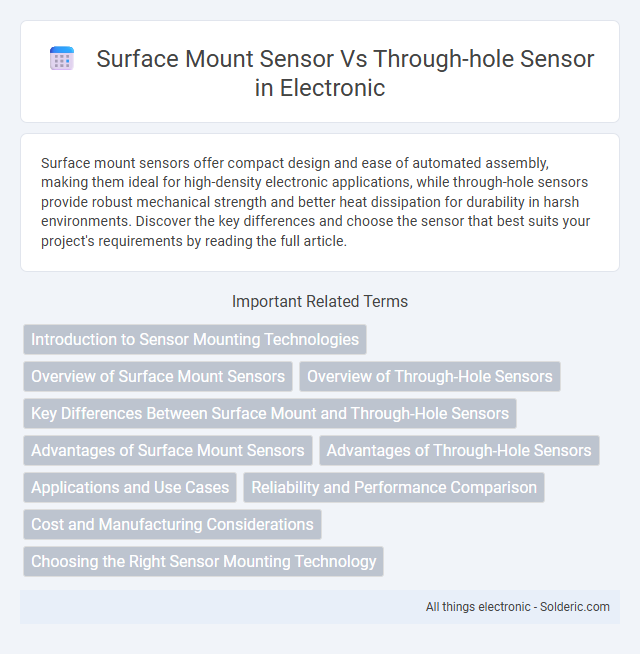 Surface Mount Sensor Vs Through-hole Sensor in Electronic

Surface mount sensors offer compact design and ease of automated assembly, making them ideal for high-density electronic applications, while through-hole sensors provide robust mechanical strength and better heat dissipation for durability in harsh environments. Discover the key differences and choose the sensor that best suits your project's requirements by reading the full article.

Important Related Terms

Introduction to Sensor Mounting Technologies

Overview of Surface Mount Sensors

Overview of Through-Hole Sensors

Key Differences Between Surface Mount and Through-Hole Sensors

Advantages of Surface Mount Sensors

Advantages of Through-Hole Sensors

Applications and Use Cases

Reliability and Performance Comparison

Cost and Manufacturing Considerations

Choosing the Right Sensor Mounting Technology

All things electronic - Solderic.com