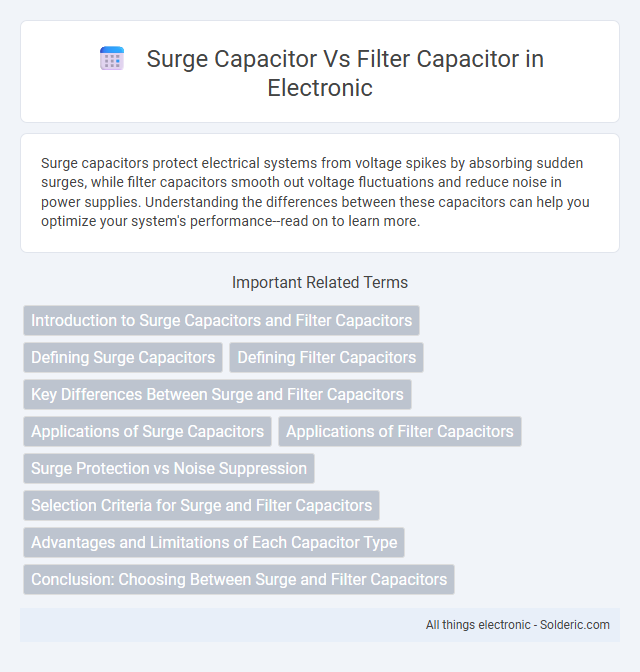 Surge Capacitor Vs Filter Capacitor in Electronic

Surge capacitors protect electrical systems from voltage spikes by absorbing sudden surges, while filter capacitors smooth out voltage fluctuations and reduce noise in power supplies. Understanding the differences between these capacitors can help you optimize your system's performance--read on to learn more.

Important Related Terms

Introduction to Surge Capacitors and Filter Capacitors

Defining Surge Capacitors

Defining Filter Capacitors

Key Differences Between Surge and Filter Capacitors

Applications of Surge Capacitors

Applications of Filter Capacitors

Surge Protection vs Noise Suppression

Selection Criteria for Surge and Filter Capacitors

Advantages and Limitations of Each Capacitor Type

Conclusion: Choosing Between Surge and Filter Capacitors

All things electronic - Solderic.com