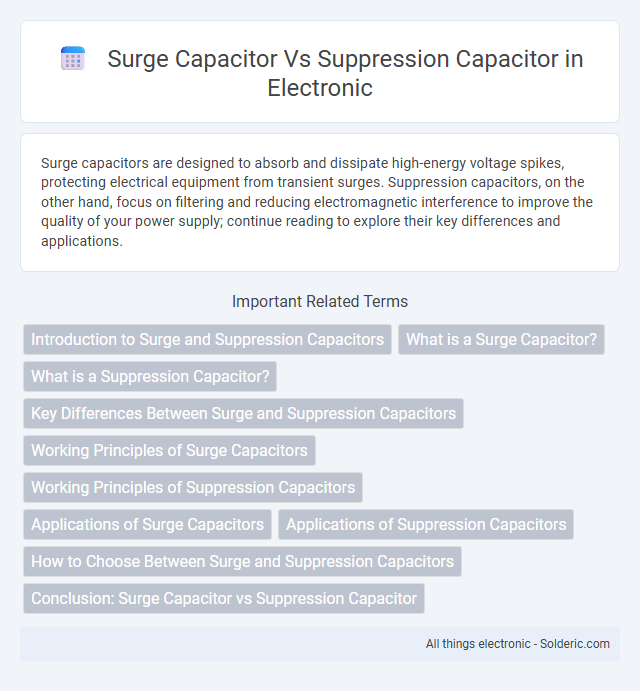 Surge Capacitor Vs Suppression Capacitor in Electronic

Surge capacitors are designed to absorb and dissipate high-energy voltage spikes, protecting electrical equipment from transient surges. Suppression capacitors, on the other hand, focus on filtering and reducing electromagnetic interference to improve the quality of your power supply; continue reading to explore their key differences and applications.

Important Related Terms

Introduction to Surge and Suppression Capacitors

What is a Surge Capacitor?

What is a Suppression Capacitor?

Key Differences Between Surge and Suppression Capacitors

Working Principles of Surge Capacitors

Working Principles of Suppression Capacitors

Applications of Surge Capacitors

Applications of Suppression Capacitors

How to Choose Between Surge and Suppression Capacitors

Conclusion: Surge Capacitor vs Suppression Capacitor

All things electronic - Solderic.com