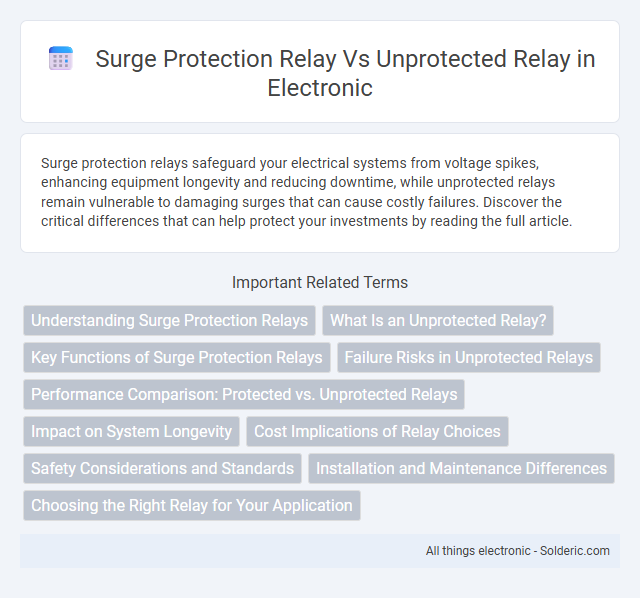 Surge Protection Relay Vs Unprotected Relay in Electronic

Surge protection relays safeguard your electrical systems from voltage spikes, enhancing equipment longevity and reducing downtime, while unprotected relays remain vulnerable to damaging surges that can cause costly failures. Discover the critical differences that can help protect your investments by reading the full article.

Important Related Terms

Understanding Surge Protection Relays

What Is an Unprotected Relay?

Key Functions of Surge Protection Relays

Failure Risks in Unprotected Relays

Performance Comparison: Protected vs. Unprotected Relays

Impact on System Longevity

Cost Implications of Relay Choices

Safety Considerations and Standards

Installation and Maintenance Differences

Choosing the Right Relay for Your Application

All things electronic - Solderic.com