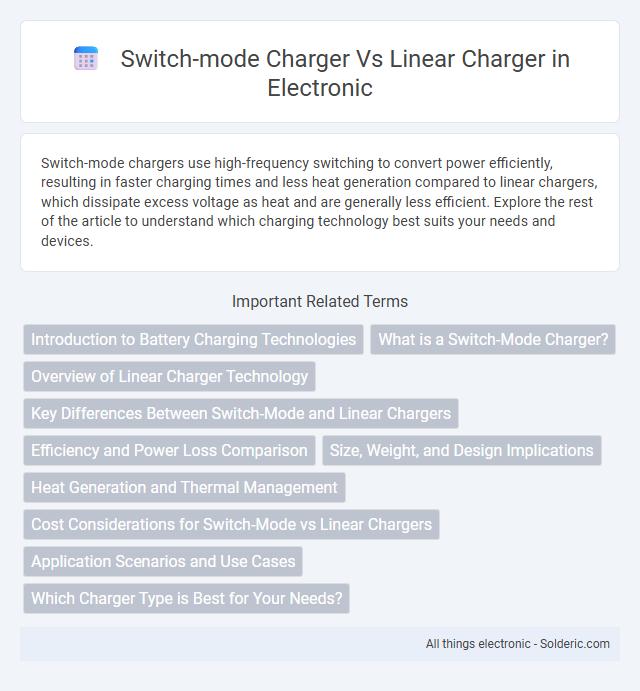 Switch-mode Charger Vs Linear Charger in Electronic

Switch-mode chargers use high-frequency switching to convert power efficiently, resulting in faster charging times and less heat generation compared to linear chargers, which dissipate excess voltage as heat and are generally less efficient. Explore the rest of the article to understand which charging technology best suits your needs and devices.

Important Related Terms

Introduction to Battery Charging Technologies

What is a Switch-Mode Charger?

Overview of Linear Charger Technology

Key Differences Between Switch-Mode and Linear Chargers

Efficiency and Power Loss Comparison

Size, Weight, and Design Implications

Heat Generation and Thermal Management

Cost Considerations for Switch-Mode vs Linear Chargers

Application Scenarios and Use Cases

Which Charger Type is Best for Your Needs?

All things electronic - Solderic.com