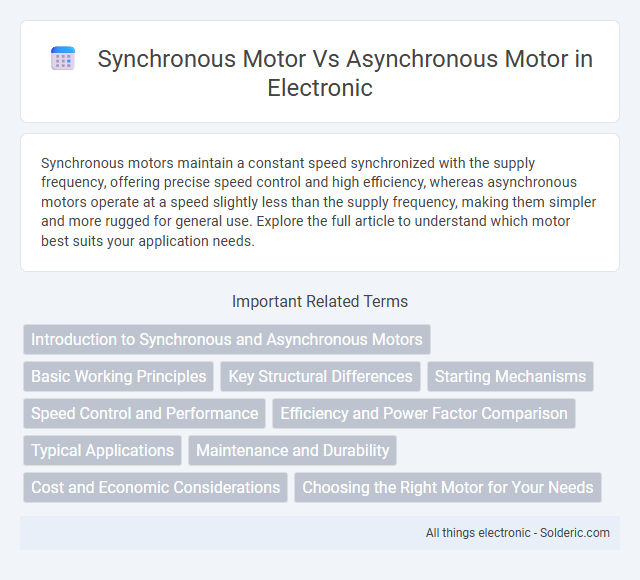 Synchronous Motor Vs Asynchronous Motor in Electronic

Synchronous motors maintain a constant speed synchronized with the supply frequency, offering precise speed control and high efficiency, whereas asynchronous motors operate at a speed slightly less than the supply frequency, making them simpler and more rugged for general use. Explore the full article to understand which motor best suits your application needs.

Important Related Terms

Introduction to Synchronous and Asynchronous Motors

Basic Working Principles

Key Structural Differences

Starting Mechanisms

Speed Control and Performance

Efficiency and Power Factor Comparison

Typical Applications

Maintenance and Durability

Cost and Economic Considerations

Choosing the Right Motor for Your Needs

All things electronic - Solderic.com