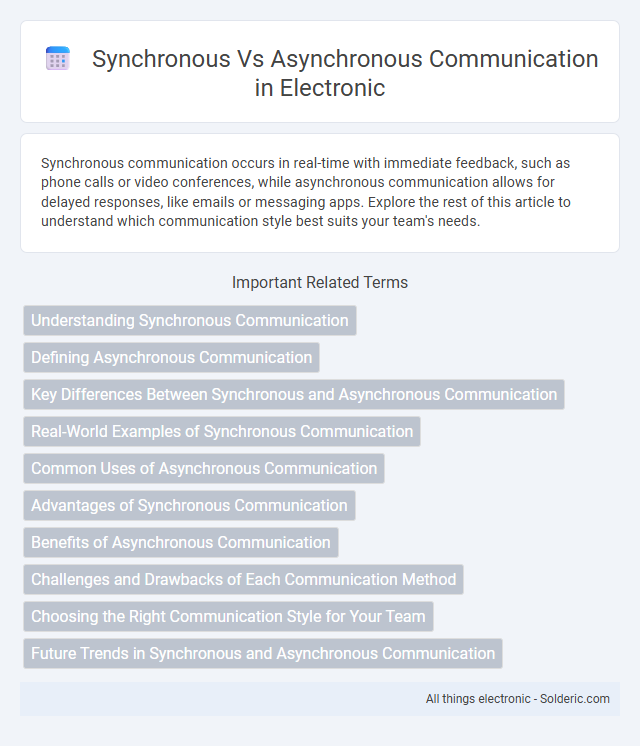 Synchronous Vs Asynchronous Communication in Electronic

Synchronous communication occurs in real-time with immediate feedback, such as phone calls or video conferences, while asynchronous communication allows for delayed responses, like emails or messaging apps. Explore the rest of this article to understand which communication style best suits your team's needs.

Important Related Terms

Understanding Synchronous Communication

Defining Asynchronous Communication

Key Differences Between Synchronous and Asynchronous Communication

Real-World Examples of Synchronous Communication

Common Uses of Asynchronous Communication

Advantages of Synchronous Communication

Benefits of Asynchronous Communication

Challenges and Drawbacks of Each Communication Method

Choosing the Right Communication Style for Your Team

Future Trends in Synchronous and Asynchronous Communication

All things electronic - Solderic.com