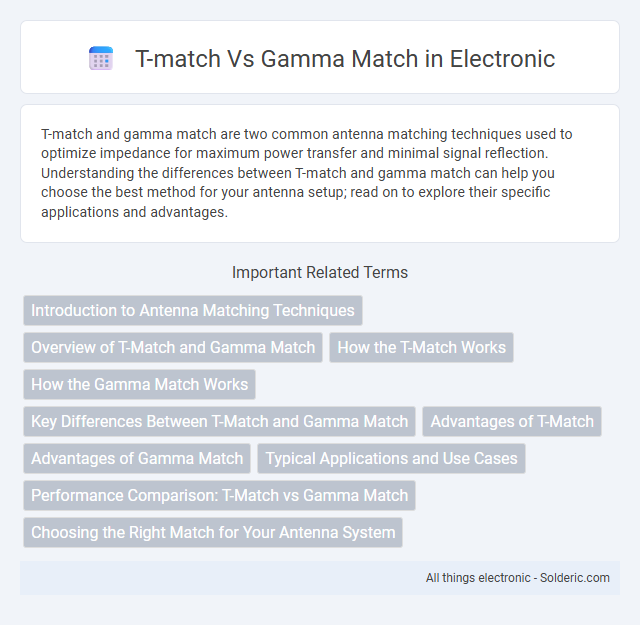 T-match Vs Gamma Match in Electronic

T-match and gamma match are two common antenna matching techniques used to optimize impedance for maximum power transfer and minimal signal reflection. Understanding the differences between T-match and gamma match can help you choose the best method for your antenna setup; read on to explore their specific applications and advantages.

Important Related Terms

Introduction to Antenna Matching Techniques

Overview of T-Match and Gamma Match

How the T-Match Works

How the Gamma Match Works

Key Differences Between T-Match and Gamma Match

Advantages of T-Match

Advantages of Gamma Match

Typical Applications and Use Cases

Performance Comparison: T-Match vs Gamma Match

Choosing the Right Match for Your Antenna System

All things electronic - Solderic.com