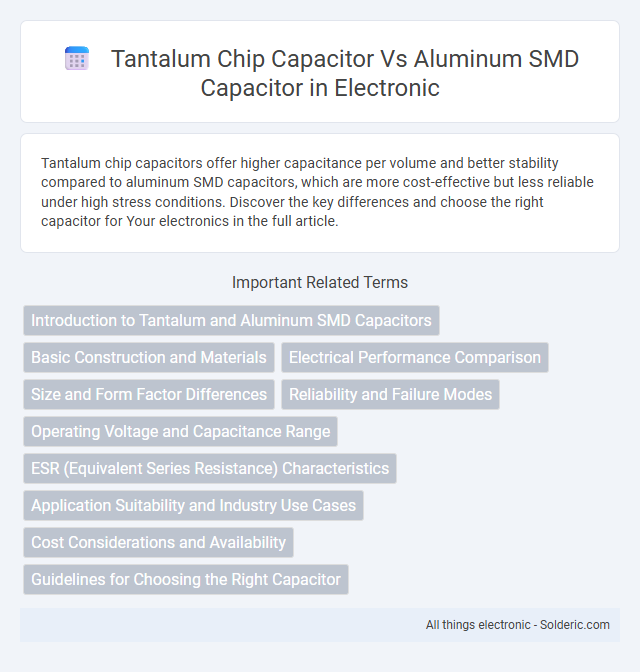 Tantalum Chip Capacitor Vs Aluminum SMD Capacitor in Electronic

Tantalum chip capacitors offer higher capacitance per volume and better stability compared to aluminum SMD capacitors, which are more cost-effective but less reliable under high stress conditions. Discover the key differences and choose the right capacitor for Your electronics in the full article.

Important Related Terms

Introduction to Tantalum and Aluminum SMD Capacitors

Basic Construction and Materials

Electrical Performance Comparison

Size and Form Factor Differences

Reliability and Failure Modes

Operating Voltage and Capacitance Range

ESR (Equivalent Series Resistance) Characteristics

Application Suitability and Industry Use Cases

Cost Considerations and Availability

Guidelines for Choosing the Right Capacitor

All things electronic - Solderic.com