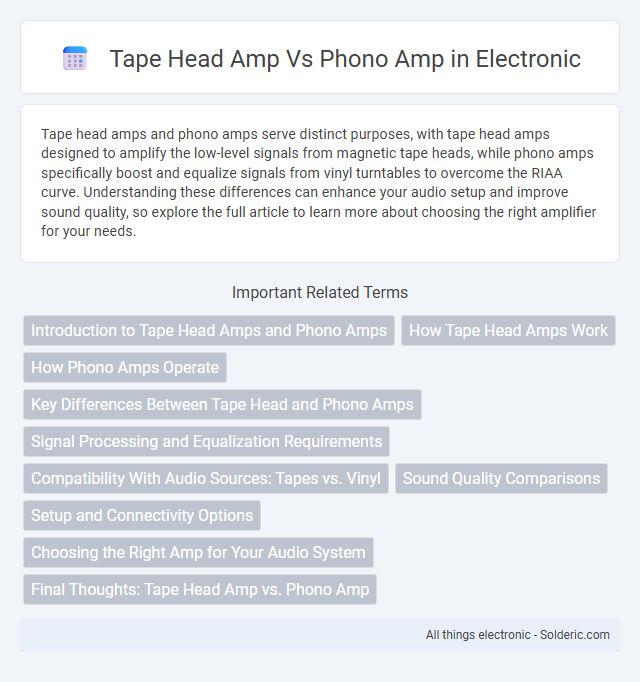 Tape Head Amp Vs Phono Amp in Electronic

Tape head amps and phono amps serve distinct purposes, with tape head amps designed to amplify the low-level signals from magnetic tape heads, while phono amps specifically boost and equalize signals from vinyl turntables to overcome the RIAA curve. Understanding these differences can enhance your audio setup and improve sound quality, so explore the full article to learn more about choosing the right amplifier for your needs.

Important Related Terms

Introduction to Tape Head Amps and Phono Amps

How Tape Head Amps Work

How Phono Amps Operate

Key Differences Between Tape Head and Phono Amps

Signal Processing and Equalization Requirements

Compatibility With Audio Sources: Tapes vs. Vinyl

Sound Quality Comparisons

Setup and Connectivity Options

Choosing the Right Amp for Your Audio System

Final Thoughts: Tape Head Amp vs. Phono Amp

All things electronic - Solderic.com