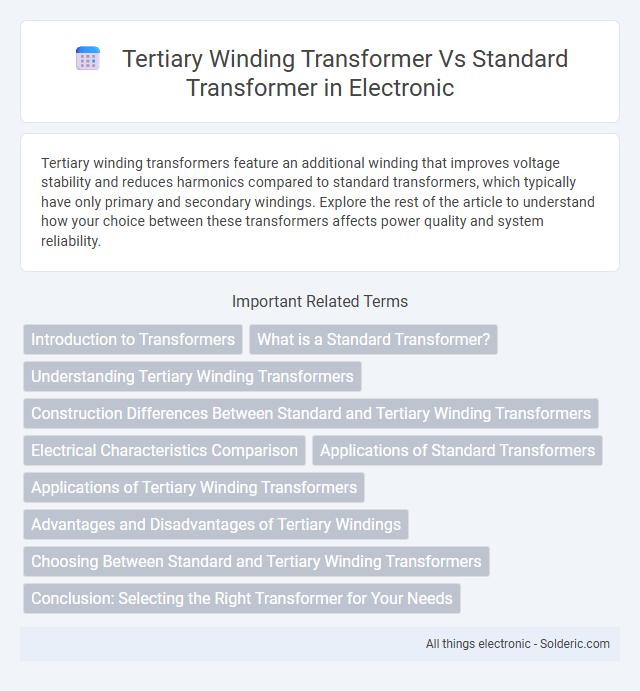 Tertiary Winding Transformer Vs Standard Transformer in Electronic

Tertiary winding transformers feature an additional winding that improves voltage stability and reduces harmonics compared to standard transformers, which typically have only primary and secondary windings. Explore the rest of the article to understand how your choice between these transformers affects power quality and system reliability.

Important Related Terms

Introduction to Transformers

What is a Standard Transformer?

Understanding Tertiary Winding Transformers

Construction Differences Between Standard and Tertiary Winding Transformers

Electrical Characteristics Comparison

Applications of Standard Transformers

Applications of Tertiary Winding Transformers

Advantages and Disadvantages of Tertiary Windings

Choosing Between Standard and Tertiary Winding Transformers

Conclusion: Selecting the Right Transformer for Your Needs

All things electronic - Solderic.com