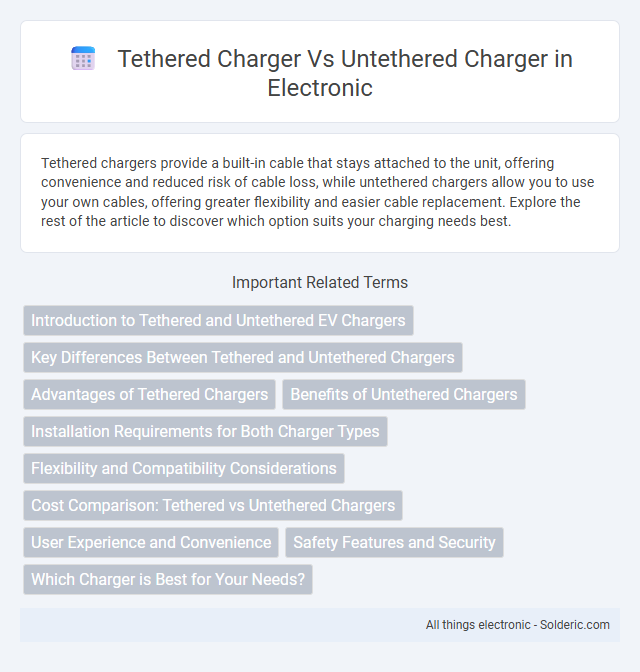 Tethered Charger Vs Untethered Charger in Electronic

Tethered chargers provide a built-in cable that stays attached to the unit, offering convenience and reduced risk of cable loss, while untethered chargers allow you to use your own cables, offering greater flexibility and easier cable replacement. Explore the rest of the article to discover which option suits your charging needs best.

Important Related Terms

Introduction to Tethered and Untethered EV Chargers

Key Differences Between Tethered and Untethered Chargers

Advantages of Tethered Chargers

Benefits of Untethered Chargers

Installation Requirements for Both Charger Types

Flexibility and Compatibility Considerations

Cost Comparison: Tethered vs Untethered Chargers

User Experience and Convenience

Safety Features and Security

Which Charger is Best for Your Needs?

All things electronic - Solderic.com