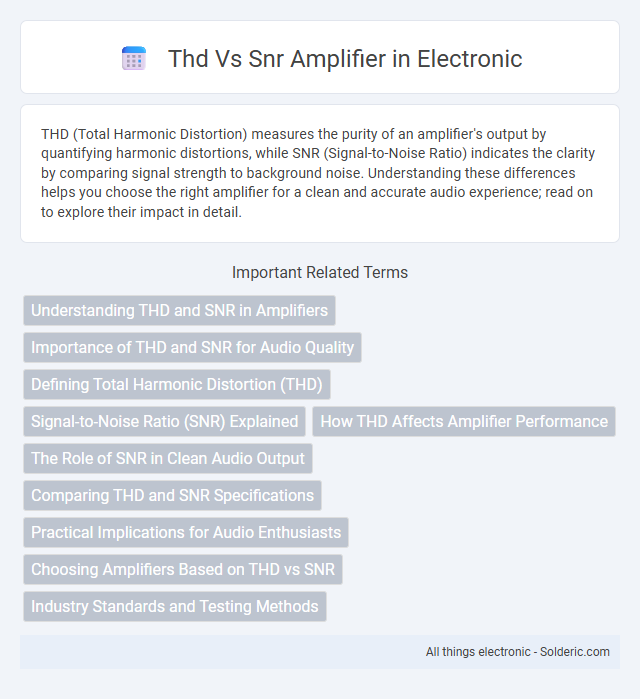 Thd Vs Snr Amplifier in Electronic

THD (Total Harmonic Distortion) measures the purity of an amplifier's output by quantifying harmonic distortions, while SNR (Signal-to-Noise Ratio) indicates the clarity by comparing signal strength to background noise. Understanding these differences helps you choose the right amplifier for a clean and accurate audio experience; read on to explore their impact in detail.

Important Related Terms

Understanding THD and SNR in Amplifiers

Importance of THD and SNR for Audio Quality

Defining Total Harmonic Distortion (THD)

Signal-to-Noise Ratio (SNR) Explained

How THD Affects Amplifier Performance

The Role of SNR in Clean Audio Output

Comparing THD and SNR Specifications

Practical Implications for Audio Enthusiasts

Choosing Amplifiers Based on THD vs SNR

Industry Standards and Testing Methods

All things electronic - Solderic.com