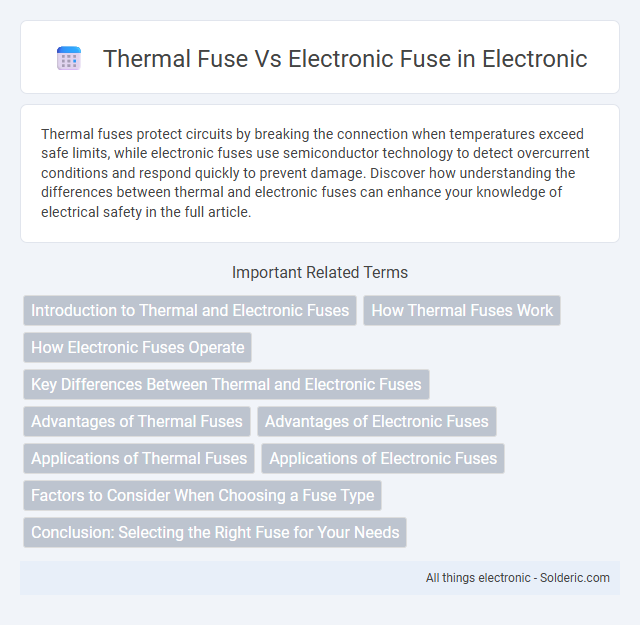 Thermal Fuse Vs Electronic Fuse in Electronic

Thermal fuses protect circuits by breaking the connection when temperatures exceed safe limits, while electronic fuses use semiconductor technology to detect overcurrent conditions and respond quickly to prevent damage. Discover how understanding the differences between thermal and electronic fuses can enhance your knowledge of electrical safety in the full article.

Important Related Terms

Introduction to Thermal and Electronic Fuses

How Thermal Fuses Work

How Electronic Fuses Operate

Key Differences Between Thermal and Electronic Fuses

Advantages of Thermal Fuses

Advantages of Electronic Fuses

Applications of Thermal Fuses

Applications of Electronic Fuses

Factors to Consider When Choosing a Fuse Type

Conclusion: Selecting the Right Fuse for Your Needs

All things electronic - Solderic.com