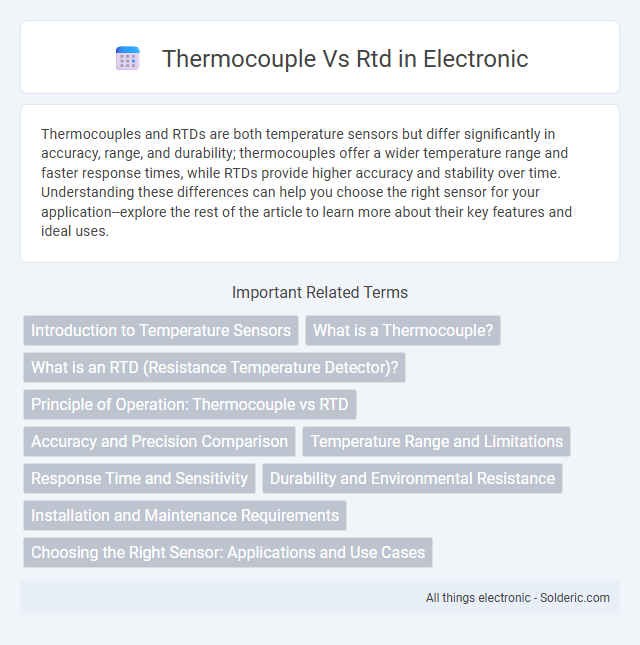 Thermocouple Vs Rtd in Electronic

Thermocouples and RTDs are both temperature sensors but differ significantly in accuracy, range, and durability; thermocouples offer a wider temperature range and faster response times, while RTDs provide higher accuracy and stability over time. Understanding these differences can help you choose the right sensor for your application--explore the rest of the article to learn more about their key features and ideal uses.

Important Related Terms

Introduction to Temperature Sensors

What is a Thermocouple?

What is an RTD (Resistance Temperature Detector)?

Principle of Operation: Thermocouple vs RTD

Accuracy and Precision Comparison

Temperature Range and Limitations

Response Time and Sensitivity

Durability and Environmental Resistance

Installation and Maintenance Requirements

Choosing the Right Sensor: Applications and Use Cases

All things electronic - Solderic.com