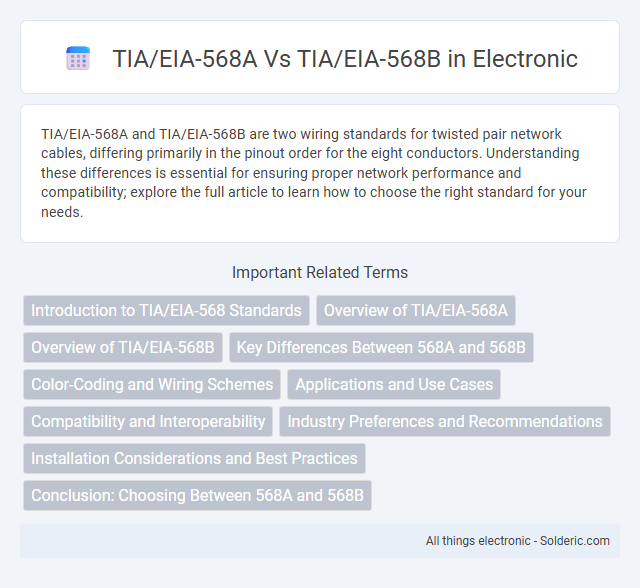 TIA/EIA-568A Vs TIA/EIA-568B in Electronic

TIA/EIA-568A and TIA/EIA-568B are two wiring standards for twisted pair network cables, differing primarily in the pinout order for the eight conductors. Understanding these differences is essential for ensuring proper network performance and compatibility; explore the full article to learn how to choose the right standard for your needs.

Important Related Terms

Introduction to TIA/EIA-568 Standards

Overview of TIA/EIA-568A

Overview of TIA/EIA-568B

Key Differences Between 568A and 568B

Color-Coding and Wiring Schemes

Applications and Use Cases

Compatibility and Interoperability

Industry Preferences and Recommendations

Installation Considerations and Best Practices

Conclusion: Choosing Between 568A and 568B

All things electronic - Solderic.com