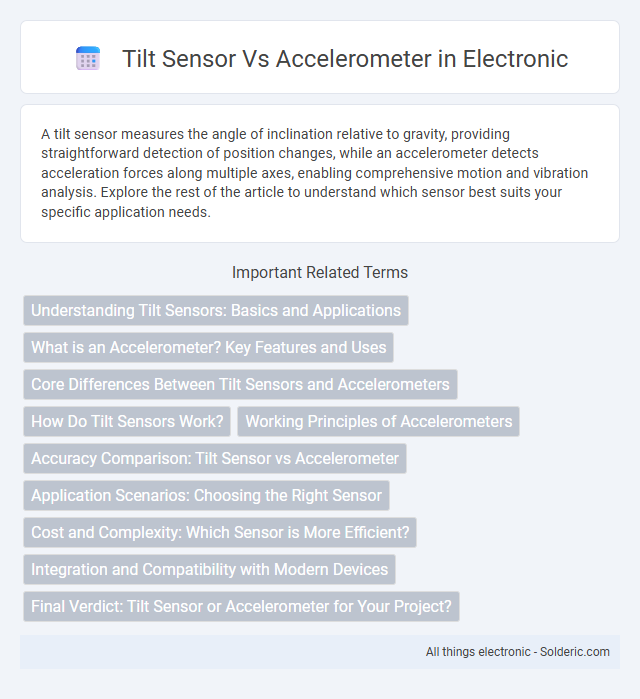 Tilt Sensor Vs Accelerometer in Electronic

A tilt sensor measures the angle of inclination relative to gravity, providing straightforward detection of position changes, while an accelerometer detects acceleration forces along multiple axes, enabling comprehensive motion and vibration analysis. Explore the rest of the article to understand which sensor best suits your specific application needs.

Important Related Terms

Understanding Tilt Sensors: Basics and Applications

What is an Accelerometer? Key Features and Uses

Core Differences Between Tilt Sensors and Accelerometers

How Do Tilt Sensors Work?

Working Principles of Accelerometers

Accuracy Comparison: Tilt Sensor vs Accelerometer

Application Scenarios: Choosing the Right Sensor

Cost and Complexity: Which Sensor is More Efficient?

Integration and Compatibility with Modern Devices

Final Verdict: Tilt Sensor or Accelerometer for Your Project?

All things electronic - Solderic.com