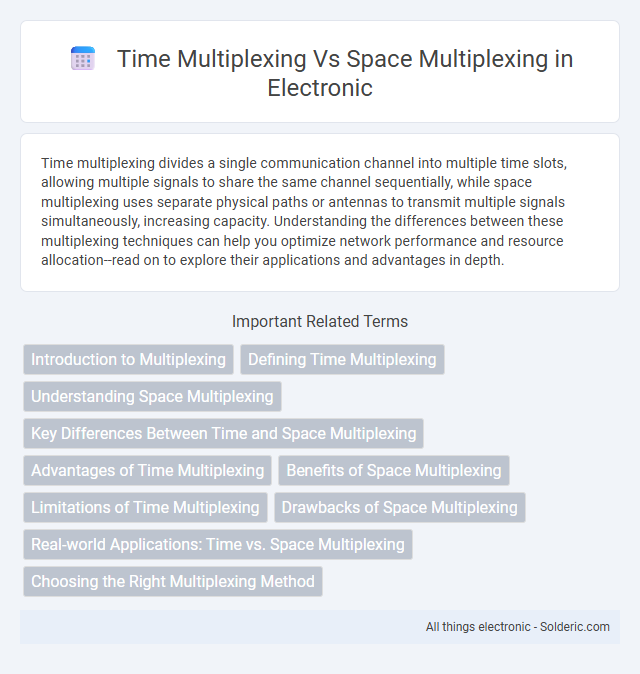 Time Multiplexing Vs Space Multiplexing in Electronic

Time multiplexing divides a single communication channel into multiple time slots, allowing multiple signals to share the same channel sequentially, while space multiplexing uses separate physical paths or antennas to transmit multiple signals simultaneously, increasing capacity. Understanding the differences between these multiplexing techniques can help you optimize network performance and resource allocation--read on to explore their applications and advantages in depth.

Important Related Terms

Introduction to Multiplexing

Defining Time Multiplexing

Understanding Space Multiplexing

Key Differences Between Time and Space Multiplexing

Advantages of Time Multiplexing

Benefits of Space Multiplexing

Limitations of Time Multiplexing

Drawbacks of Space Multiplexing

Real-world Applications: Time vs. Space Multiplexing

Choosing the Right Multiplexing Method

All things electronic - Solderic.com