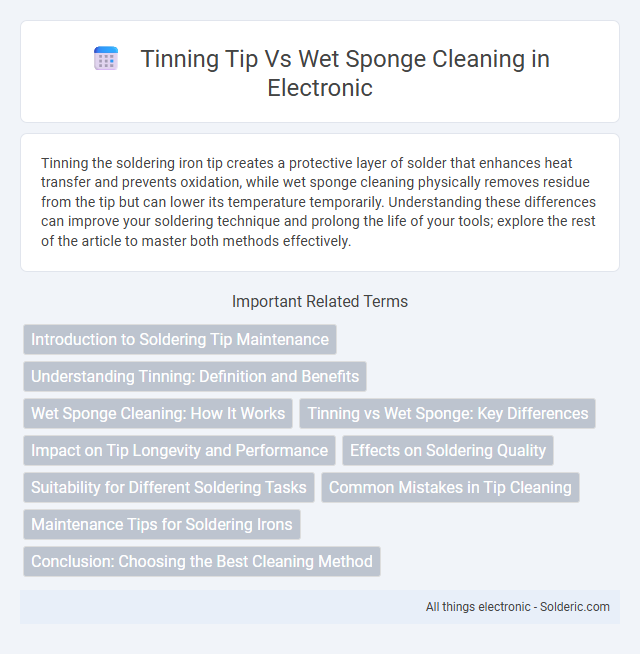 Tinning Tip Vs Wet Sponge Cleaning in Electronic

Tinning the soldering iron tip creates a protective layer of solder that enhances heat transfer and prevents oxidation, while wet sponge cleaning physically removes residue from the tip but can lower its temperature temporarily. Understanding these differences can improve your soldering technique and prolong the life of your tools; explore the rest of the article to master both methods effectively.

Important Related Terms

Introduction to Soldering Tip Maintenance

Understanding Tinning: Definition and Benefits

Wet Sponge Cleaning: How It Works

Tinning vs Wet Sponge: Key Differences

Impact on Tip Longevity and Performance

Effects on Soldering Quality

Suitability for Different Soldering Tasks

Common Mistakes in Tip Cleaning

Maintenance Tips for Soldering Irons

Conclusion: Choosing the Best Cleaning Method

All things electronic - Solderic.com