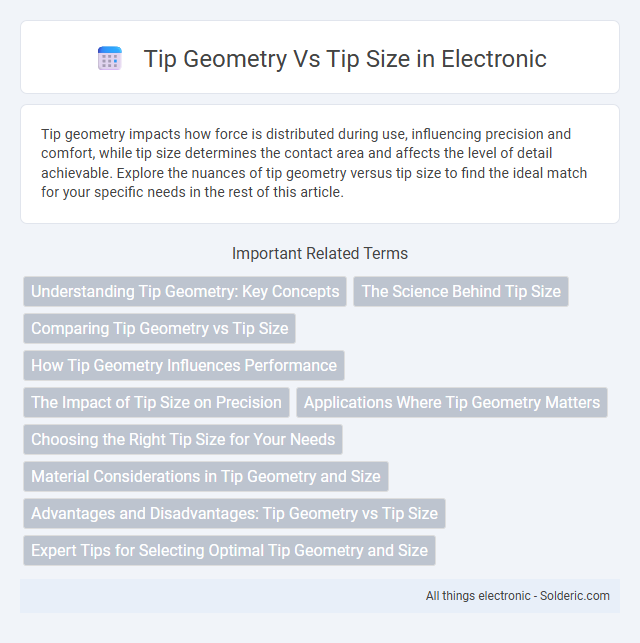 Tip Geometry Vs Tip Size in Electronic

Tip geometry impacts how force is distributed during use, influencing precision and comfort, while tip size determines the contact area and affects the level of detail achievable. Explore the nuances of tip geometry versus tip size to find the ideal match for your specific needs in the rest of this article.

Important Related Terms

Understanding Tip Geometry: Key Concepts

The Science Behind Tip Size

Comparing Tip Geometry vs Tip Size

How Tip Geometry Influences Performance

The Impact of Tip Size on Precision

Applications Where Tip Geometry Matters

Choosing the Right Tip Size for Your Needs

Material Considerations in Tip Geometry and Size

Advantages and Disadvantages: Tip Geometry vs Tip Size

Expert Tips for Selecting Optimal Tip Geometry and Size

All things electronic - Solderic.com