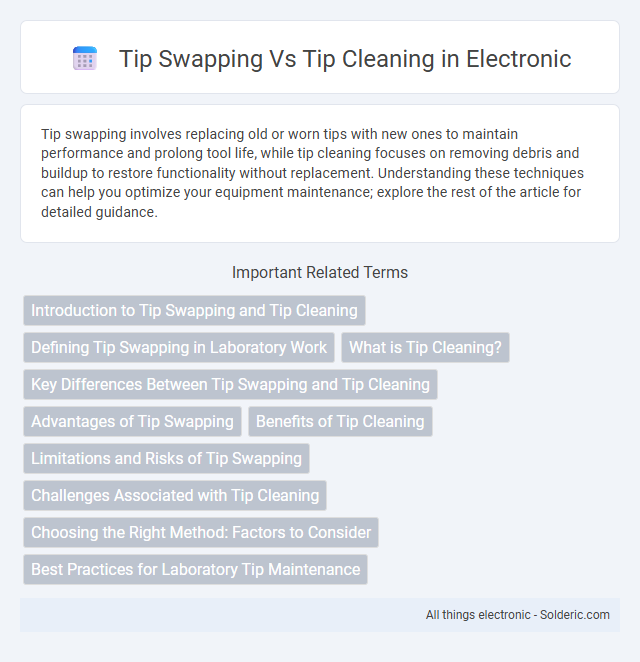 Tip Swapping Vs Tip Cleaning in Electronic

Tip swapping involves replacing old or worn tips with new ones to maintain performance and prolong tool life, while tip cleaning focuses on removing debris and buildup to restore functionality without replacement. Understanding these techniques can help you optimize your equipment maintenance; explore the rest of the article for detailed guidance.

Important Related Terms

Introduction to Tip Swapping and Tip Cleaning

Defining Tip Swapping in Laboratory Work

What is Tip Cleaning?

Key Differences Between Tip Swapping and Tip Cleaning

Advantages of Tip Swapping

Benefits of Tip Cleaning

Limitations and Risks of Tip Swapping

Challenges Associated with Tip Cleaning

Choosing the Right Method: Factors to Consider

Best Practices for Laboratory Tip Maintenance

All things electronic - Solderic.com