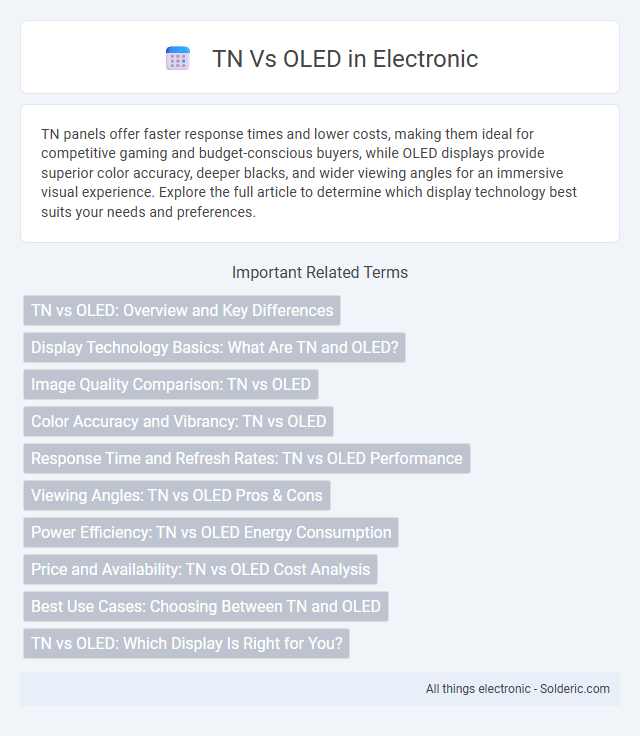 TN Vs OLED in Electronic

TN panels offer faster response times and lower costs, making them ideal for competitive gaming and budget-conscious buyers, while OLED displays provide superior color accuracy, deeper blacks, and wider viewing angles for an immersive visual experience. Explore the full article to determine which display technology best suits your needs and preferences.

Important Related Terms

TN vs OLED: Overview and Key Differences

Display Technology Basics: What Are TN and OLED?

Image Quality Comparison: TN vs OLED

Color Accuracy and Vibrancy: TN vs OLED

Response Time and Refresh Rates: TN vs OLED Performance

Viewing Angles: TN vs OLED Pros & Cons

Power Efficiency: TN vs OLED Energy Consumption

Price and Availability: TN vs OLED Cost Analysis

Best Use Cases: Choosing Between TN and OLED

TN vs OLED: Which Display Is Right for You?

All things electronic - Solderic.com