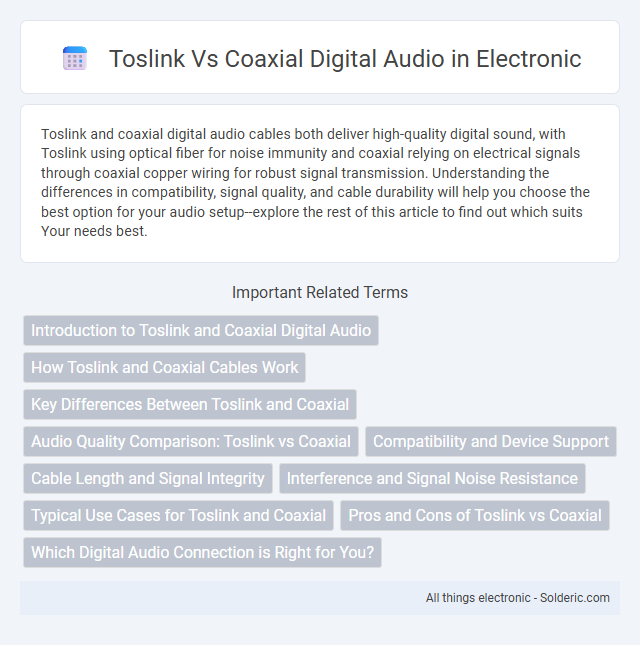 Toslink Vs Coaxial Digital Audio in Electronic

Toslink and coaxial digital audio cables both deliver high-quality digital sound, with Toslink using optical fiber for noise immunity and coaxial relying on electrical signals through coaxial copper wiring for robust signal transmission. Understanding the differences in compatibility, signal quality, and cable durability will help you choose the best option for your audio setup--explore the rest of this article to find out which suits Your needs best.

Important Related Terms

Introduction to Toslink and Coaxial Digital Audio

How Toslink and Coaxial Cables Work

Key Differences Between Toslink and Coaxial

Audio Quality Comparison: Toslink vs Coaxial

Compatibility and Device Support

Cable Length and Signal Integrity

Interference and Signal Noise Resistance

Typical Use Cases for Toslink and Coaxial

Pros and Cons of Toslink vs Coaxial

Which Digital Audio Connection is Right for You?

All things electronic - Solderic.com