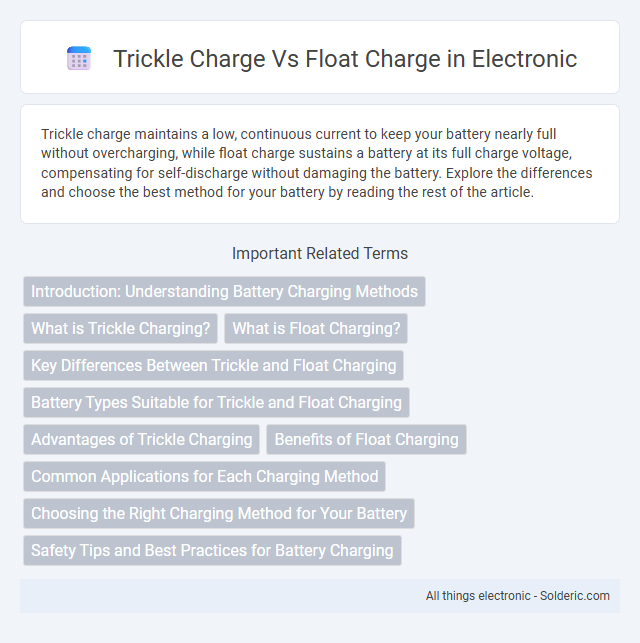 Trickle Charge Vs Float Charge in Electronic

Trickle charge maintains a low, continuous current to keep your battery nearly full without overcharging, while float charge sustains a battery at its full charge voltage, compensating for self-discharge without damaging the battery. Explore the differences and choose the best method for your battery by reading the rest of the article.

Important Related Terms

Introduction: Understanding Battery Charging Methods

What is Trickle Charging?

What is Float Charging?

Key Differences Between Trickle and Float Charging

Battery Types Suitable for Trickle and Float Charging

Advantages of Trickle Charging

Benefits of Float Charging

Common Applications for Each Charging Method

Choosing the Right Charging Method for Your Battery

Safety Tips and Best Practices for Battery Charging

All things electronic - Solderic.com