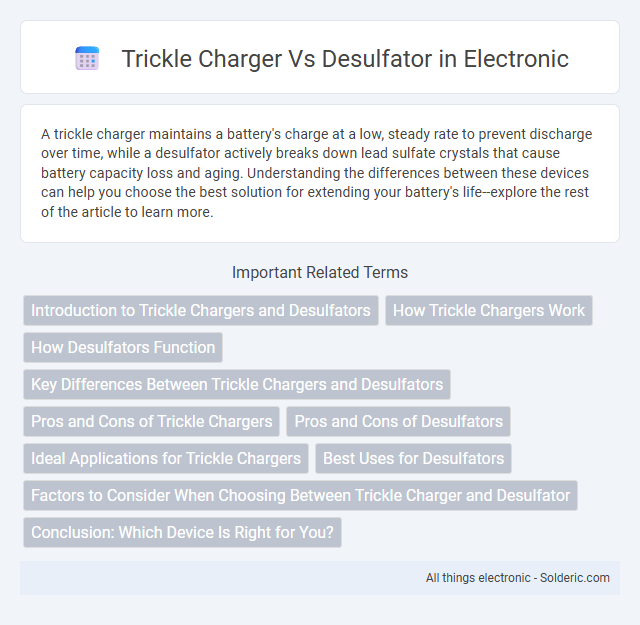 Trickle Charger Vs Desulfator in Electronic

A trickle charger maintains a battery's charge at a low, steady rate to prevent discharge over time, while a desulfator actively breaks down lead sulfate crystals that cause battery capacity loss and aging. Understanding the differences between these devices can help you choose the best solution for extending your battery's life--explore the rest of the article to learn more.

Important Related Terms

Introduction to Trickle Chargers and Desulfators

How Trickle Chargers Work

How Desulfators Function

Key Differences Between Trickle Chargers and Desulfators

Pros and Cons of Trickle Chargers

Pros and Cons of Desulfators

Ideal Applications for Trickle Chargers

Best Uses for Desulfators

Factors to Consider When Choosing Between Trickle Charger and Desulfator

Conclusion: Which Device Is Right for You?

All things electronic - Solderic.com