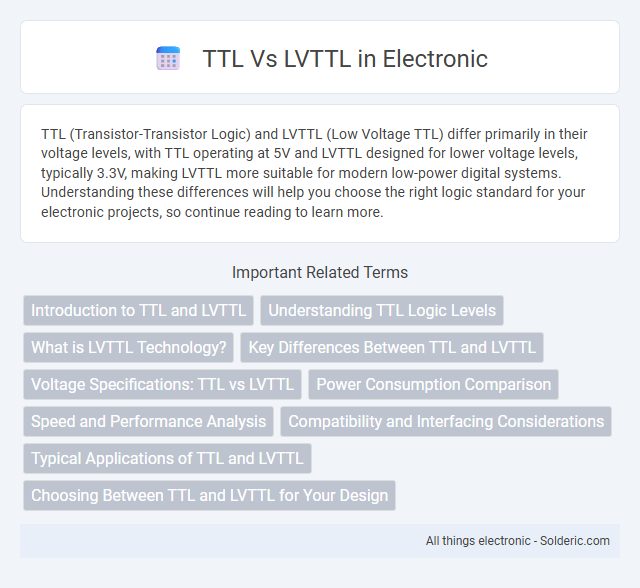 TTL Vs LVTTL in Electronic

TTL (Transistor-Transistor Logic) and LVTTL (Low Voltage TTL) differ primarily in their voltage levels, with TTL operating at 5V and LVTTL designed for lower voltage levels, typically 3.3V, making LVTTL more suitable for modern low-power digital systems. Understanding these differences will help you choose the right logic standard for your electronic projects, so continue reading to learn more.

Important Related Terms

Introduction to TTL and LVTTL

Understanding TTL Logic Levels

What is LVTTL Technology?

Key Differences Between TTL and LVTTL

Voltage Specifications: TTL vs LVTTL

Power Consumption Comparison

Speed and Performance Analysis

Compatibility and Interfacing Considerations

Typical Applications of TTL and LVTTL

Choosing Between TTL and LVTTL for Your Design

All things electronic - Solderic.com