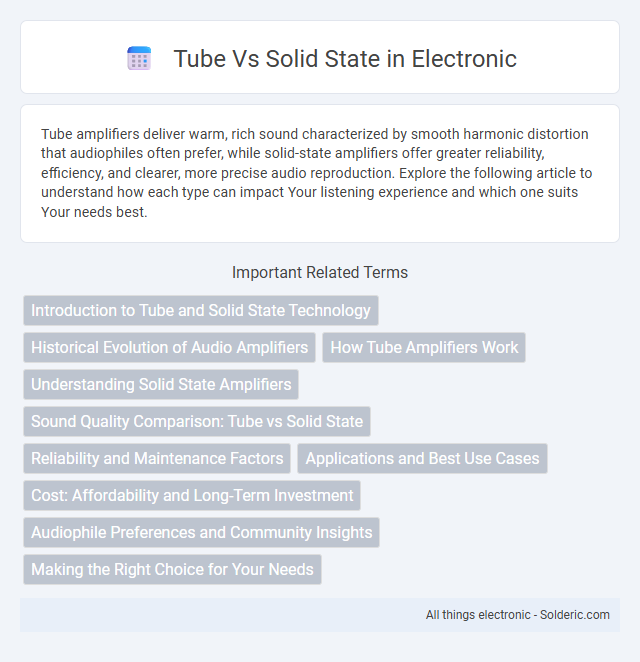 Tube Vs Solid State in Electronic

Tube amplifiers deliver warm, rich sound characterized by smooth harmonic distortion that audiophiles often prefer, while solid-state amplifiers offer greater reliability, efficiency, and clearer, more precise audio reproduction. Explore the following article to understand how each type can impact Your listening experience and which one suits Your needs best.

Important Related Terms

Introduction to Tube and Solid State Technology

Historical Evolution of Audio Amplifiers

How Tube Amplifiers Work

Understanding Solid State Amplifiers

Sound Quality Comparison: Tube vs Solid State

Reliability and Maintenance Factors

Applications and Best Use Cases

Cost: Affordability and Long-Term Investment

Audiophile Preferences and Community Insights

Making the Right Choice for Your Needs

All things electronic - Solderic.com