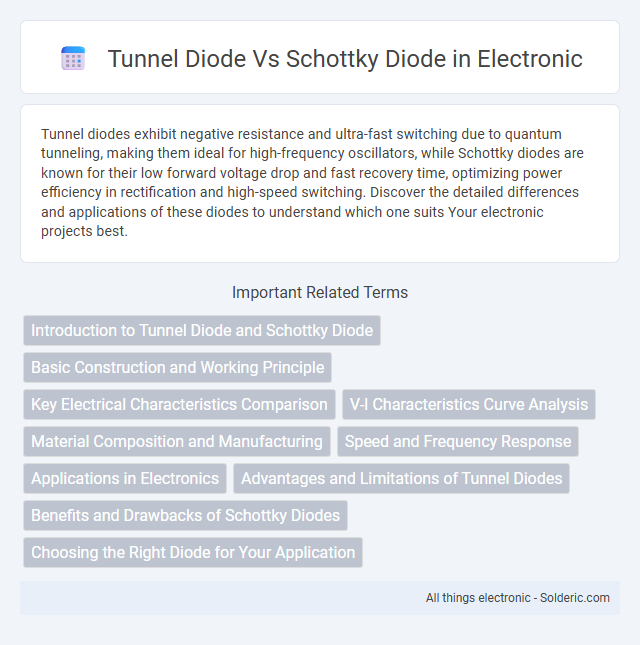 Tunnel Diode Vs Schottky Diode in Electronic

Tunnel diodes exhibit negative resistance and ultra-fast switching due to quantum tunneling, making them ideal for high-frequency oscillators, while Schottky diodes are known for their low forward voltage drop and fast recovery time, optimizing power efficiency in rectification and high-speed switching. Discover the detailed differences and applications of these diodes to understand which one suits Your electronic projects best.

Important Related Terms

Introduction to Tunnel Diode and Schottky Diode

Basic Construction and Working Principle

Key Electrical Characteristics Comparison

V-I Characteristics Curve Analysis

Material Composition and Manufacturing

Speed and Frequency Response

Applications in Electronics

Advantages and Limitations of Tunnel Diodes

Benefits and Drawbacks of Schottky Diodes

Choosing the Right Diode for Your Application

All things electronic - Solderic.com