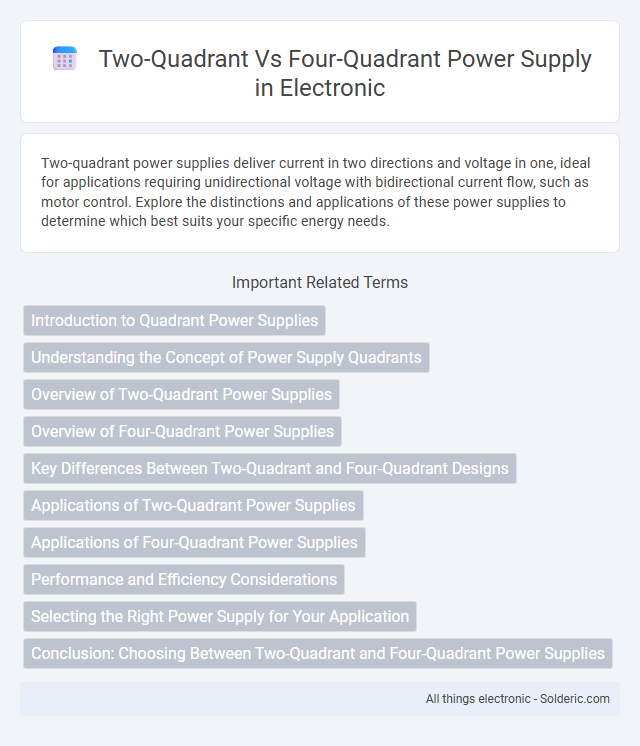 Two-Quadrant Vs Four-Quadrant Power Supply in Electronic

Two-quadrant power supplies deliver current in two directions and voltage in one, ideal for applications requiring unidirectional voltage with bidirectional current flow, such as motor control. Explore the distinctions and applications of these power supplies to determine which best suits your specific energy needs.

Important Related Terms

Introduction to Quadrant Power Supplies

Understanding the Concept of Power Supply Quadrants

Overview of Two-Quadrant Power Supplies

Overview of Four-Quadrant Power Supplies

Key Differences Between Two-Quadrant and Four-Quadrant Designs

Applications of Two-Quadrant Power Supplies

Applications of Four-Quadrant Power Supplies

Performance and Efficiency Considerations

Selecting the Right Power Supply for Your Application

Conclusion: Choosing Between Two-Quadrant and Four-Quadrant Power Supplies

All things electronic - Solderic.com