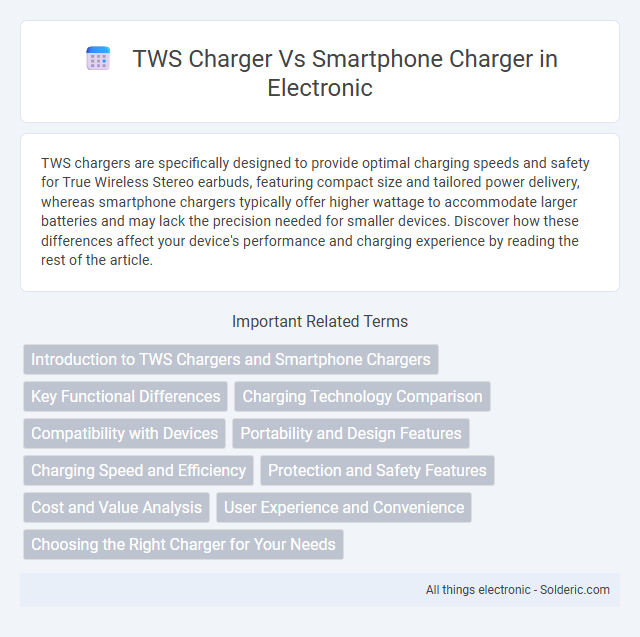 TWS Charger Vs Smartphone Charger in Electronic

TWS chargers are specifically designed to provide optimal charging speeds and safety for True Wireless Stereo earbuds, featuring compact size and tailored power delivery, whereas smartphone chargers typically offer higher wattage to accommodate larger batteries and may lack the precision needed for smaller devices. Discover how these differences affect your device's performance and charging experience by reading the rest of the article.

Important Related Terms

Introduction to TWS Chargers and Smartphone Chargers

Key Functional Differences

Charging Technology Comparison

Compatibility with Devices

Portability and Design Features

Charging Speed and Efficiency

Protection and Safety Features

Cost and Value Analysis

User Experience and Convenience

Choosing the Right Charger for Your Needs

All things electronic - Solderic.com