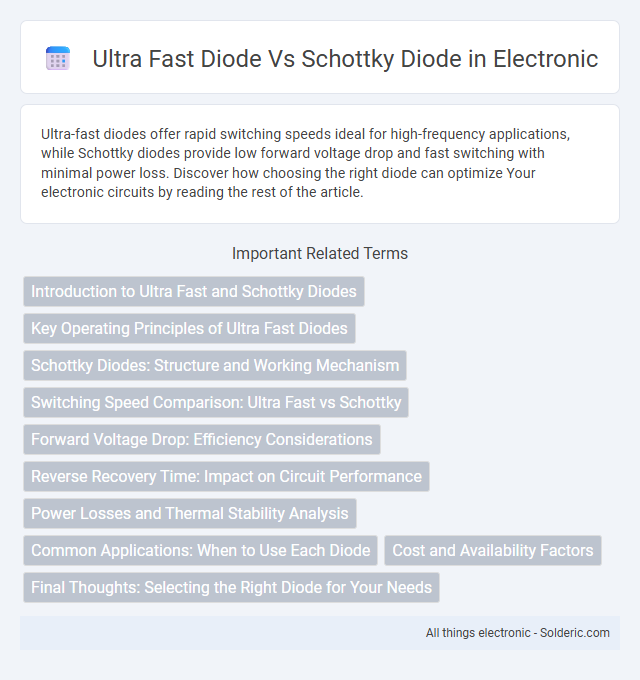 Ultra Fast Diode Vs Schottky Diode in Electronic

Ultra-fast diodes offer rapid switching speeds ideal for high-frequency applications, while Schottky diodes provide low forward voltage drop and fast switching with minimal power loss. Discover how choosing the right diode can optimize Your electronic circuits by reading the rest of the article.

Important Related Terms

Introduction to Ultra Fast and Schottky Diodes

Key Operating Principles of Ultra Fast Diodes

Schottky Diodes: Structure and Working Mechanism

Switching Speed Comparison: Ultra Fast vs Schottky

Forward Voltage Drop: Efficiency Considerations

Reverse Recovery Time: Impact on Circuit Performance

Power Losses and Thermal Stability Analysis

Common Applications: When to Use Each Diode

Cost and Availability Factors

Final Thoughts: Selecting the Right Diode for Your Needs

All things electronic - Solderic.com