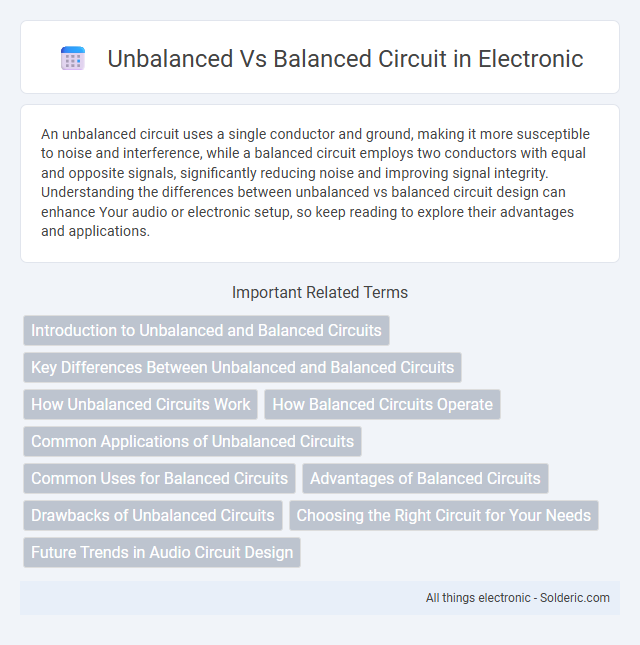 Unbalanced Vs Balanced Circuit in Electronic

An unbalanced circuit uses a single conductor and ground, making it more susceptible to noise and interference, while a balanced circuit employs two conductors with equal and opposite signals, significantly reducing noise and improving signal integrity. Understanding the differences between unbalanced vs balanced circuit design can enhance Your audio or electronic setup, so keep reading to explore their advantages and applications.

Important Related Terms

Introduction to Unbalanced and Balanced Circuits

Key Differences Between Unbalanced and Balanced Circuits

How Unbalanced Circuits Work

How Balanced Circuits Operate

Common Applications of Unbalanced Circuits

Common Uses for Balanced Circuits

Advantages of Balanced Circuits

Drawbacks of Unbalanced Circuits

Choosing the Right Circuit for Your Needs

Future Trends in Audio Circuit Design

All things electronic - Solderic.com