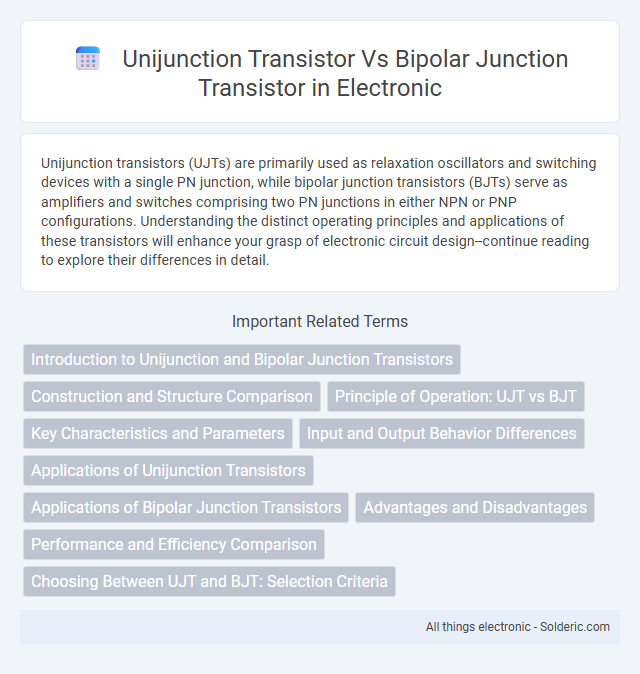 Unijunction Transistor Vs Bipolar Junction Transistor in Electronic

Unijunction transistors (UJTs) are primarily used as relaxation oscillators and switching devices with a single PN junction, while bipolar junction transistors (BJTs) serve as amplifiers and switches comprising two PN junctions in either NPN or PNP configurations. Understanding the distinct operating principles and applications of these transistors will enhance your grasp of electronic circuit design--continue reading to explore their differences in detail.

Important Related Terms

Introduction to Unijunction and Bipolar Junction Transistors

Construction and Structure Comparison

Principle of Operation: UJT vs BJT

Key Characteristics and Parameters

Input and Output Behavior Differences

Applications of Unijunction Transistors

Applications of Bipolar Junction Transistors

Advantages and Disadvantages

Performance and Efficiency Comparison

Choosing Between UJT and BJT: Selection Criteria

All things electronic - Solderic.com