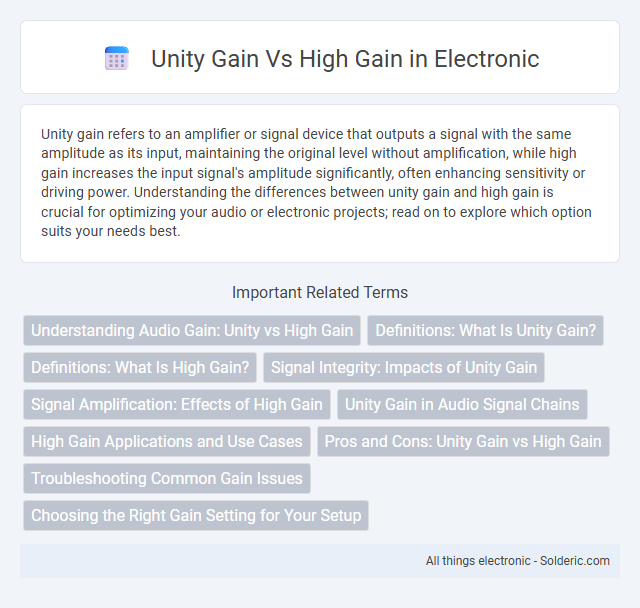 Unity Gain Vs High Gain in Electronic

Unity gain refers to an amplifier or signal device that outputs a signal with the same amplitude as its input, maintaining the original level without amplification, while high gain increases the input signal's amplitude significantly, often enhancing sensitivity or driving power. Understanding the differences between unity gain and high gain is crucial for optimizing your audio or electronic projects; read on to explore which option suits your needs best.

Important Related Terms

Understanding Audio Gain: Unity vs High Gain

Definitions: What Is Unity Gain?

Definitions: What Is High Gain?

Signal Integrity: Impacts of Unity Gain

Signal Amplification: Effects of High Gain

Unity Gain in Audio Signal Chains

High Gain Applications and Use Cases

Pros and Cons: Unity Gain vs High Gain

Troubleshooting Common Gain Issues

Choosing the Right Gain Setting for Your Setup

All things electronic - Solderic.com